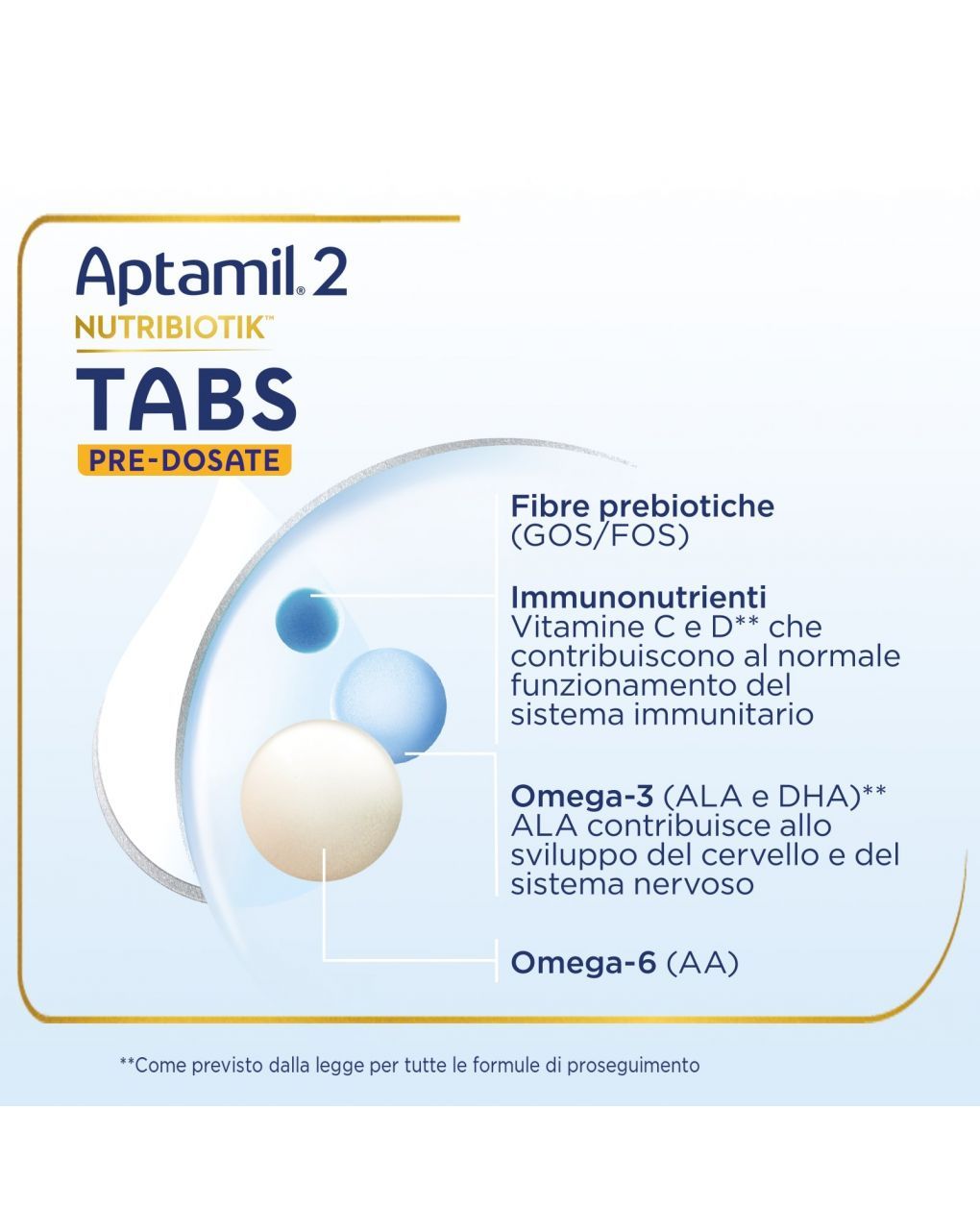 Aptamil® 2
NUTRIBIOTIK™
TABS
PRE-DOSATE

Fibre prebiotiche (GOS/FOS)

Immunonutrienti
Vitamine C e D** che contribuiscono al normale funzionamento del sistema immunitario

Omega-3 (ALA e DHA)**
ALA contribuisce allo sviluppo del cervello e del sistema nervoso

Omega-6 (AA)

**Come previsto dalla legge per tutte le formule di proseguimento