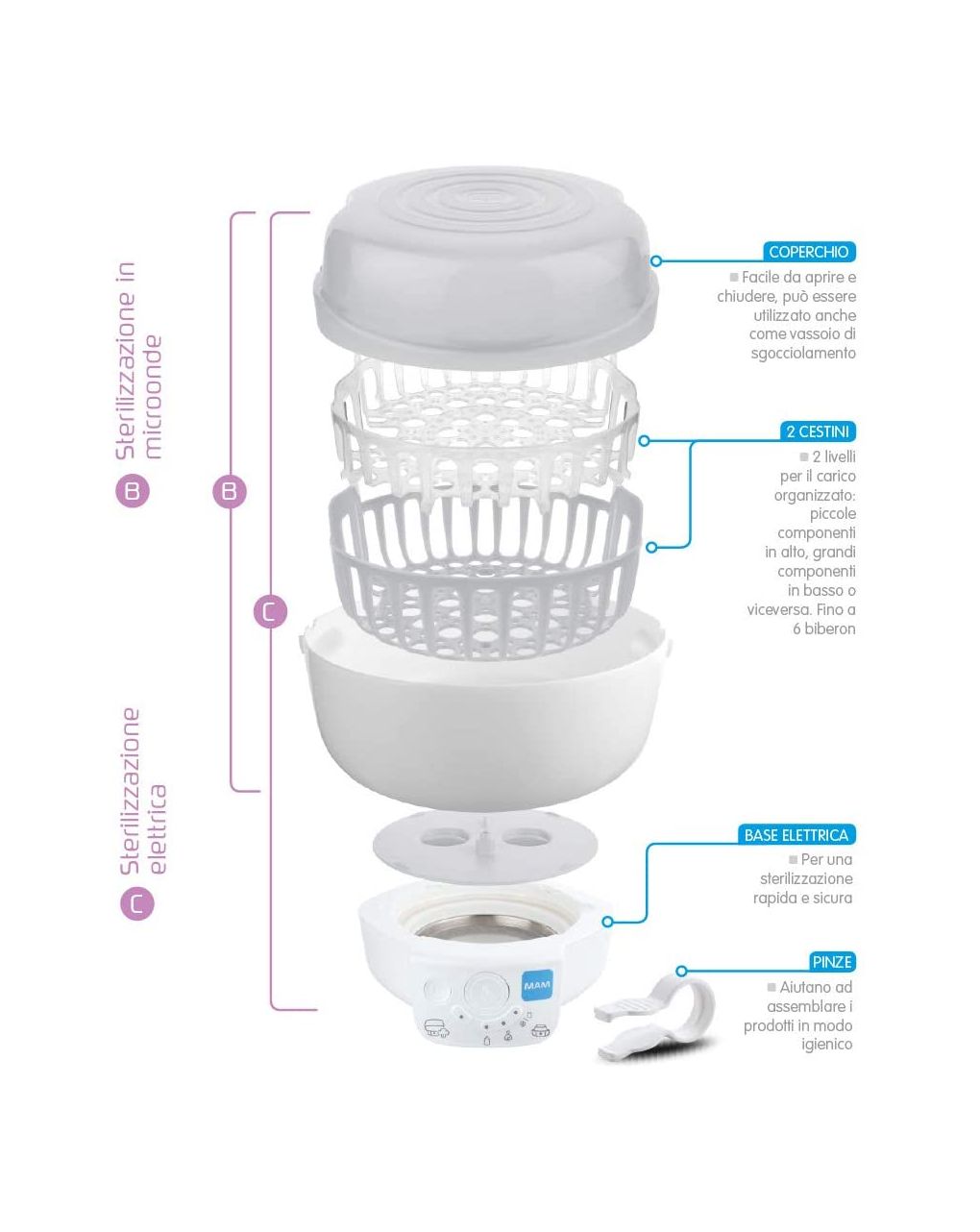 B Sterilizzazione in microonde

B

C

C Sterilizzazione elettrica

COPERCHIO
Facile da aprire e chiudere, può essere utilizzato anche come vassoio di sgocciolamento

2 CESTINI
2 livelli per il carico organizzato: piccole componenti in alto, grandi componenti in basso o viceversa. Fino a 6 biberon

BASE ELETTRICA
Per una sterilizzazione rapida e sicura

PINZE
Aiutano ad assemblare i prodotti in modo igienico

MAM