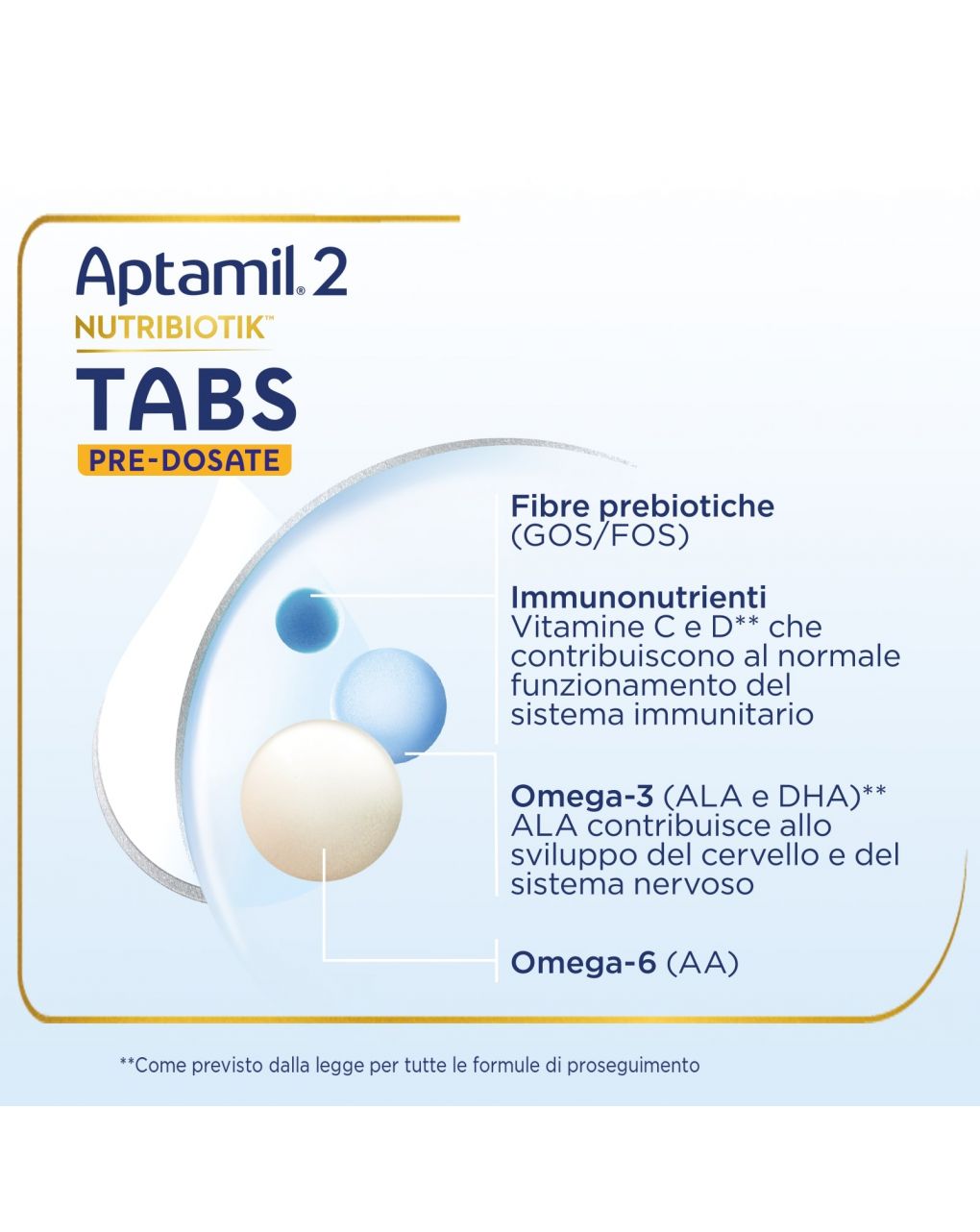 Aptamil® 2
NUTRIBIOTIK™
TABS
PRE-DOSATE

Fibre prebiotiche
(GOS/FOS)

Immunonutrienti
Vitamine C e D** che contribuiscono al normale funzionamento del sistema immunitario

Omega-3 (ALA e DHA)**
ALA contribuisce allo sviluppo del cervello e del sistema nervoso

Omega-6 (AA)

**Come previsto dalla legge per tutte le formule di proseguimento